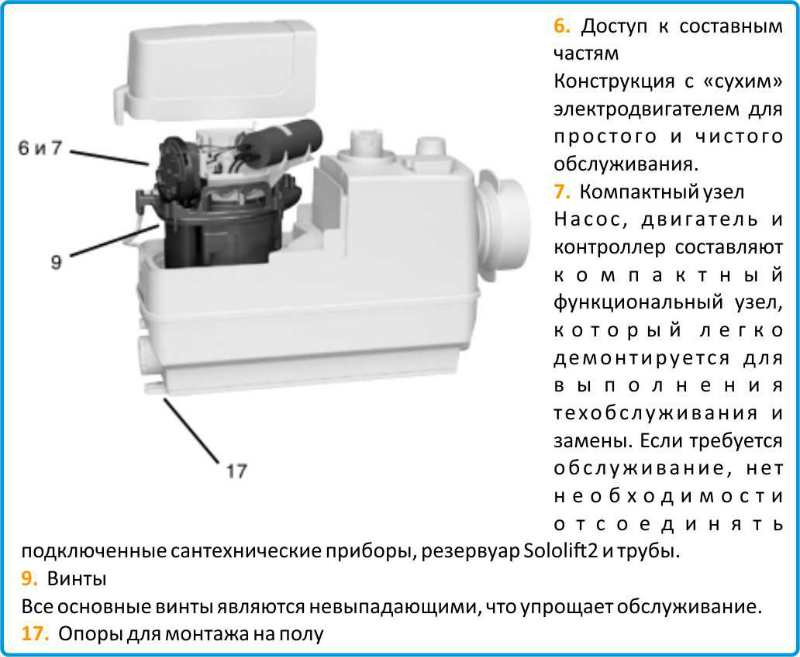 6 и 7

9

17

6. Доступ к составным частям
Конструкция с «сухим» электродвигателем для простого и чистого обслуживания.
7. Компактный узел
Насос, двигатель и контроллер составляют компактный функциональный узел, который легко демонтируется для выполнения техобслуживания и замены. Если требуется обслуживание, нет необходимости отсоединять подключенные сантехнические приборы, резервуар Sololift2 и трубы.
9. Винты
Все основные винты являются невыпадающими, что упрощает обслуживание.
17. Опоры для монтажа на полу